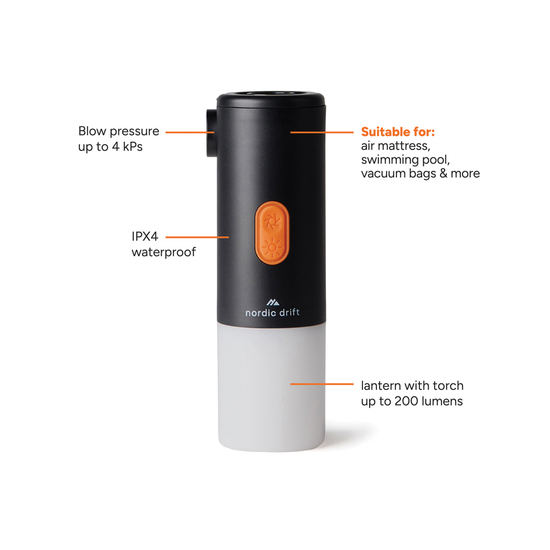 Blow pressure up to 4 kPs

Suitable for:
air mattress, swimming pool, vacuum bags & more

IPX4 waterproof

nordic drift

lantern with torch up to 200 lumens